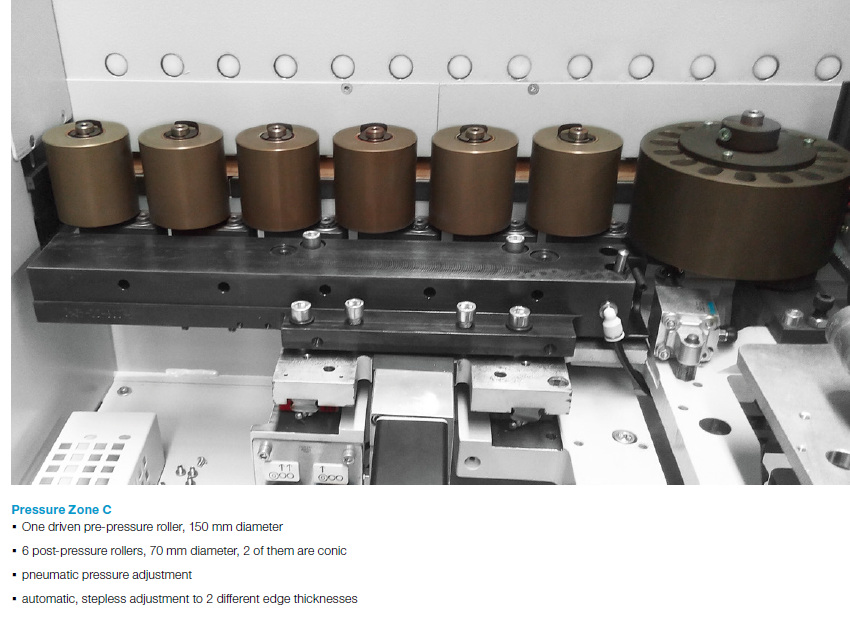 11
1

Pressure Zone C
▪ One driven pre-pressure roller, 150 mm diameter
▪ 6 post-pressure rollers, 70 mm diameter, 2 of them are conic
▪ pneumatic pressure adjustment
▪ automatic, stepless adjustment to 2 different edge thicknesses