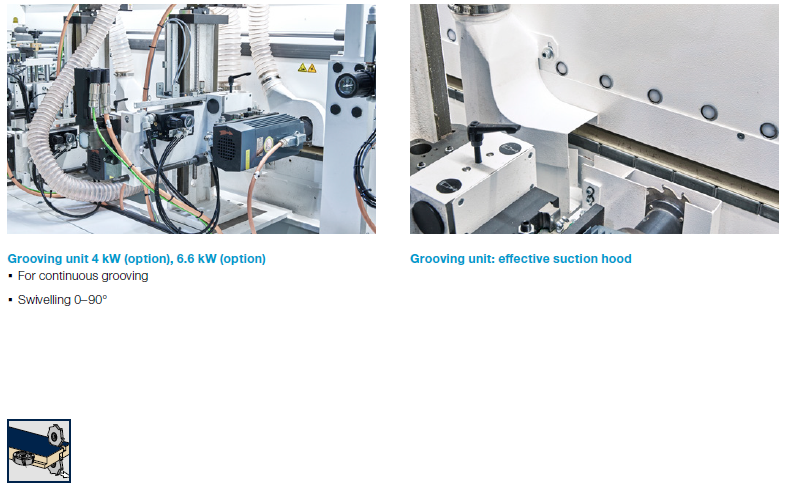 Grooving unit 4 kW (option), 6.6 kW (option)
▪ For continuous grooving
▪ Swivelling 0–90°

Grooving unit: effective suction hood