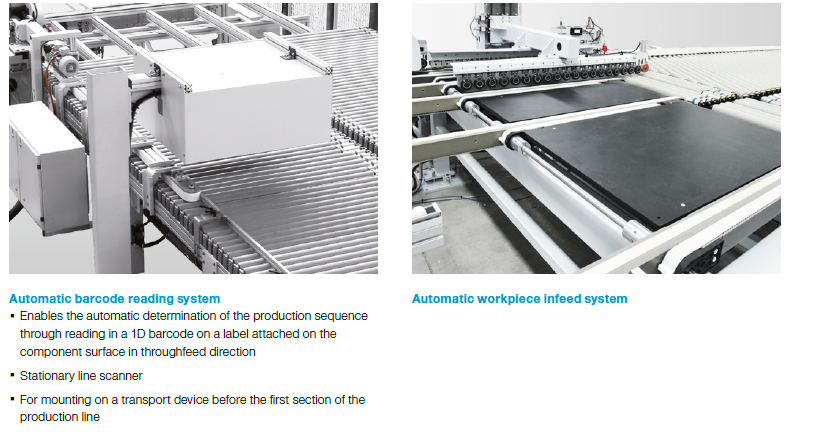 Automatic barcode reading system
▪ Enables the automatic determination of the production sequence through reading in a 1D barcode on a label attached on the component surface in throughfeed direction
▪ Stationary line scanner
▪ For mounting on a transport device before the first section of the production line

Automatic workpiece infeed system